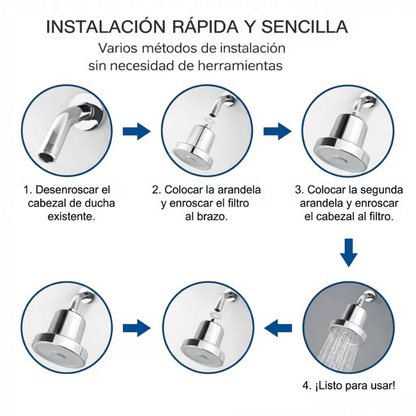 INSTALACIÓN RÁPIDA Y SENCILLA

Varios métodos de instalación sin necesidad de herramientas

1. Desenroscar el cabezal de ducha existente.

2. Colocar la arandela y enroscar el filtro al brazo.

3. Colocar la segunda arandela y enroscar el cabezal al filtro.

4. ¡Listo para usar!